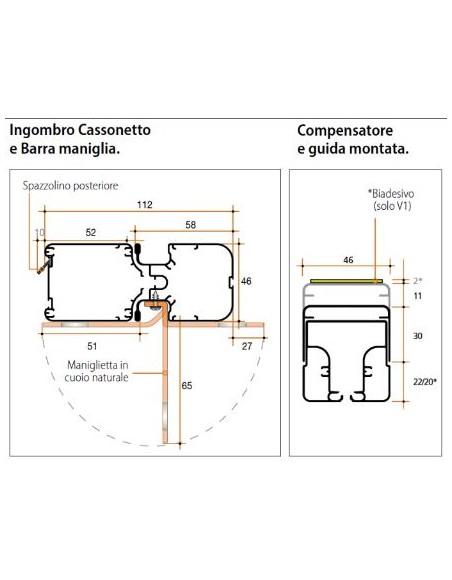 Ingombro Cassonetto
e Barra maniglia.

Spazzolino posteriore

112

10

52

58

46

51

27

Maniglietta in
cuoio naturale

65

Compensatore
e guida montata.

*Biadesivo
(solo V1)

46

2*

11

30

22/20*