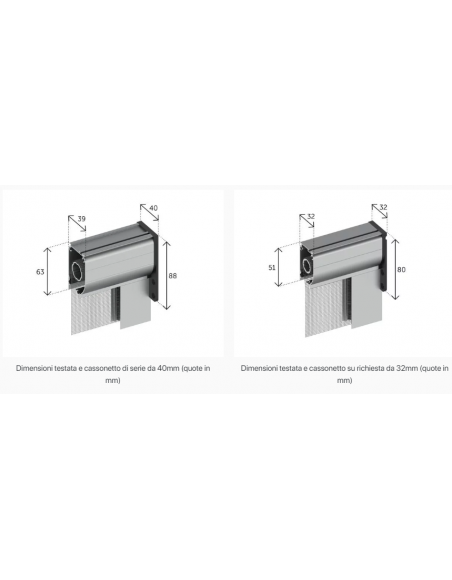 39

40

63

88

Dimensioni testata e cassonetto di serie da 40mm (quote in mm)

32

32

51

80

Dimensioni testata e cassonetto su richiesta da 32mm (quote in mm)