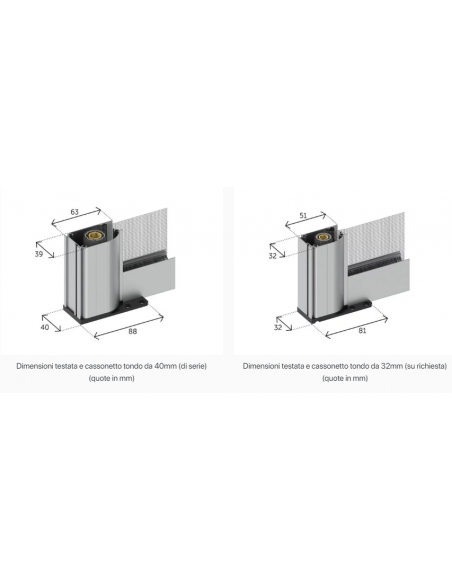 63

39

40

88

Dimensioni testata e cassonetto tondo da 40mm (di serie) (quote in mm)

51

32

32

81

Dimensioni testata e cassonetto tondo da 32mm (su richiesta) (quote in mm)