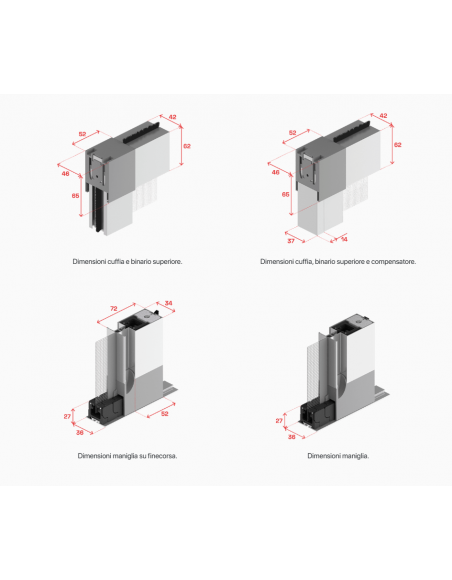 52
42
62
46
65

Dimensioni cuffia e binario superiore.

52
42
62
46
65
37
14

Dimensioni cuffia, binario superiore e compensatore.

72
34
27
36
52

Dimensioni maniglia su finecorsa.

27
36

Dimensioni maniglia.