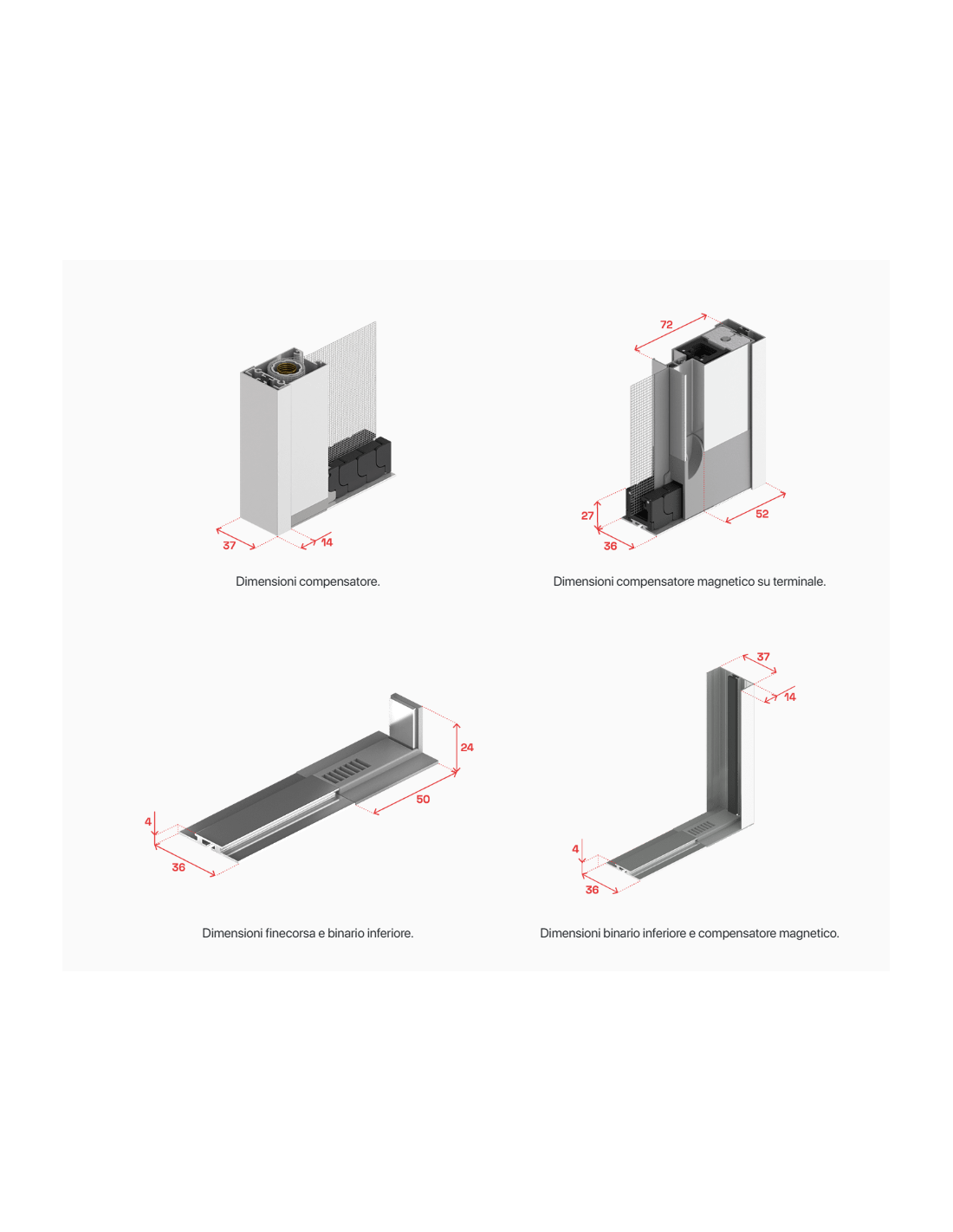 37
14

Dimensioni compensatore.

72
27
36
52

Dimensioni compensatore magnetico su terminale.

24
50
4
36

Dimensioni finecorsa e binario inferiore.

37
14
4
36

Dimensioni binario inferiore e compensatore magnetico.