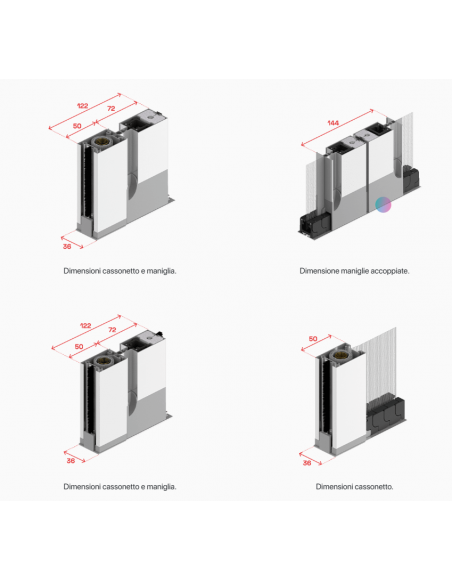 122
72
50
36

Dimensioni cassonetto e maniglia.

144

Dimensione maniglie accoppiate.

122
72
50
36

Dimensioni cassonetto e maniglia.

50
36

Dimensioni cassonetto.