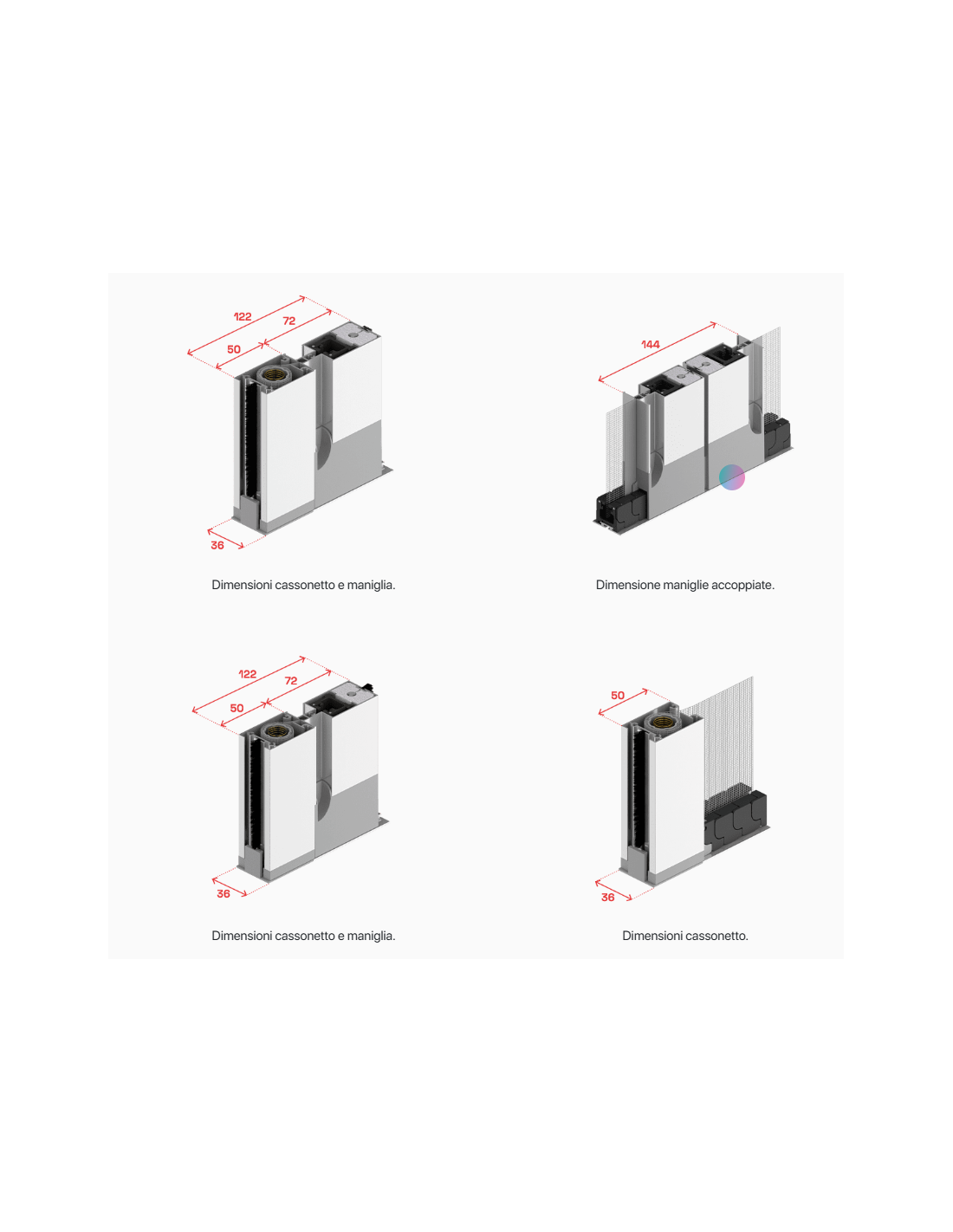 122
72
50
36

Dimensioni cassonetto e maniglia.

144

Dimensione maniglie accoppiate.

122
72
50
36

Dimensioni cassonetto e maniglia.

50
36

Dimensioni cassonetto.