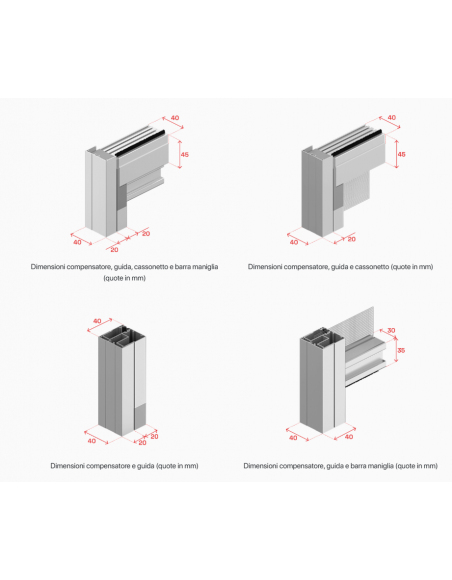 40

45

40

20

20

Dimensioni compensatore, guida, cassonetto e barra maniglia (quote in mm)

40

45

40

20

Dimensioni compensatore, guida e cassonetto (quote in mm)

40

40

20

20

Dimensioni compensatore e guida (quote in mm)

30

35

40

40

Dimensioni compensatore, guida e barra maniglia (quote in mm)