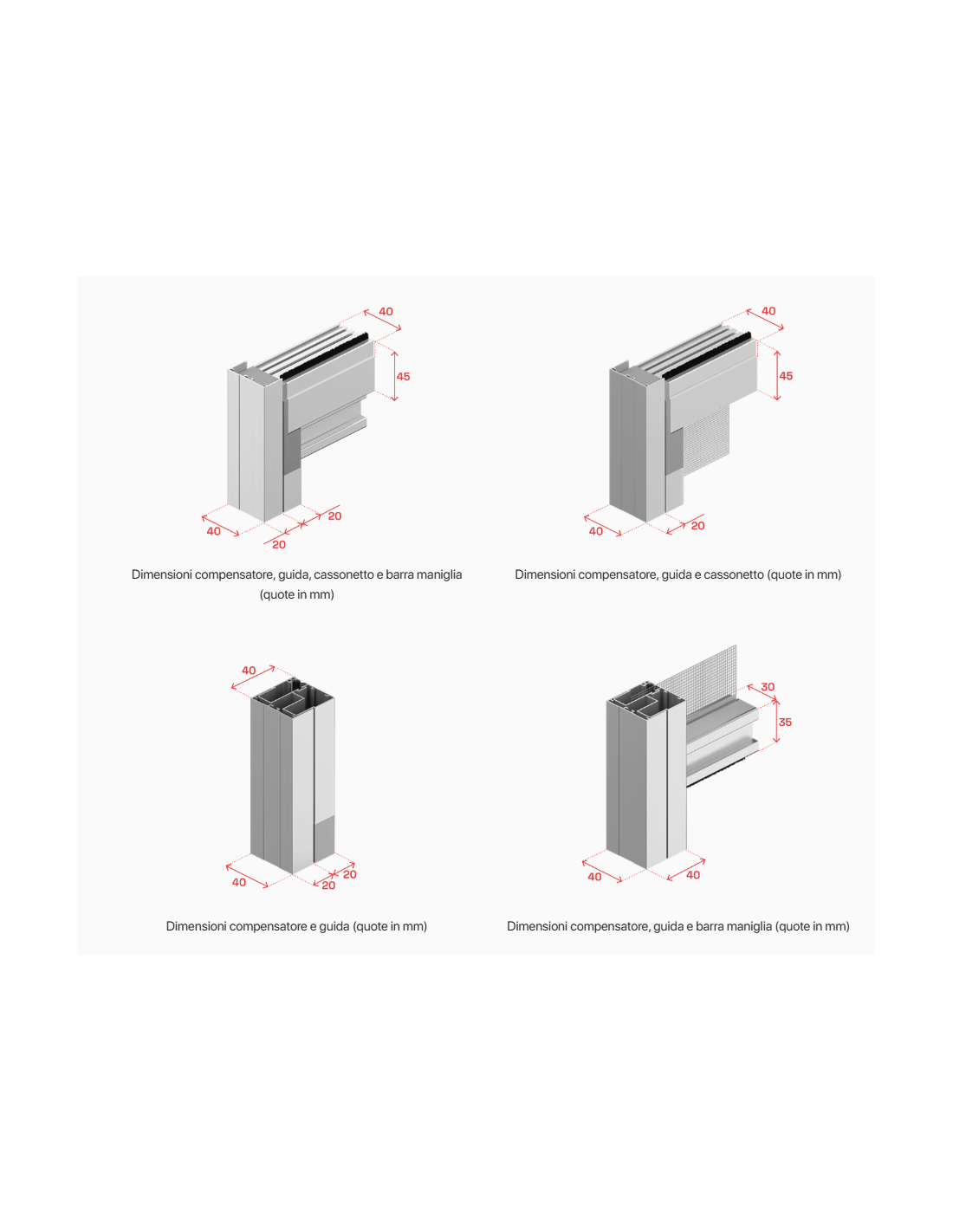 40
45
40
20
20

Dimensioni compensatore, guida, cassonetto e barra maniglia (quote in mm)

40
45
40
20

Dimensioni compensatore, guida e cassonetto (quote in mm)

40
40
20
20

Dimensioni compensatore e guida (quote in mm)

30
35
40
40

Dimensioni compensatore, guida e barra maniglia (quote in mm)