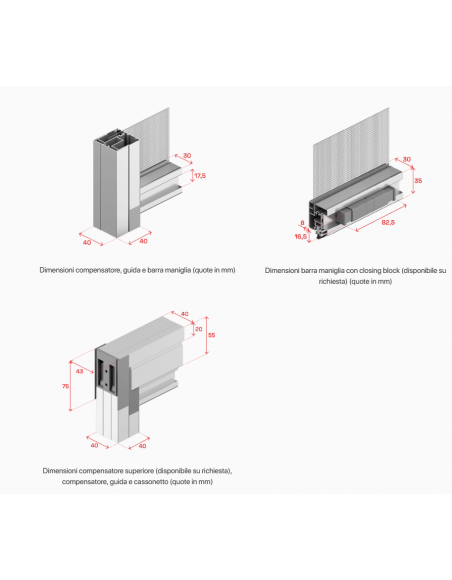 30

17,5

40

40

Dimensioni compensatore, guida e barra maniglia (quote in mm)

30

35

8

16,5

82,5

Dimensioni barra maniglia con closing block (disponibile su richiesta) (quote in mm)

40

20

55

43

75

40

40

Dimensioni compensatore superiore (disponibile su richiesta), compensatore, guida e cassonetto (quote in mm)