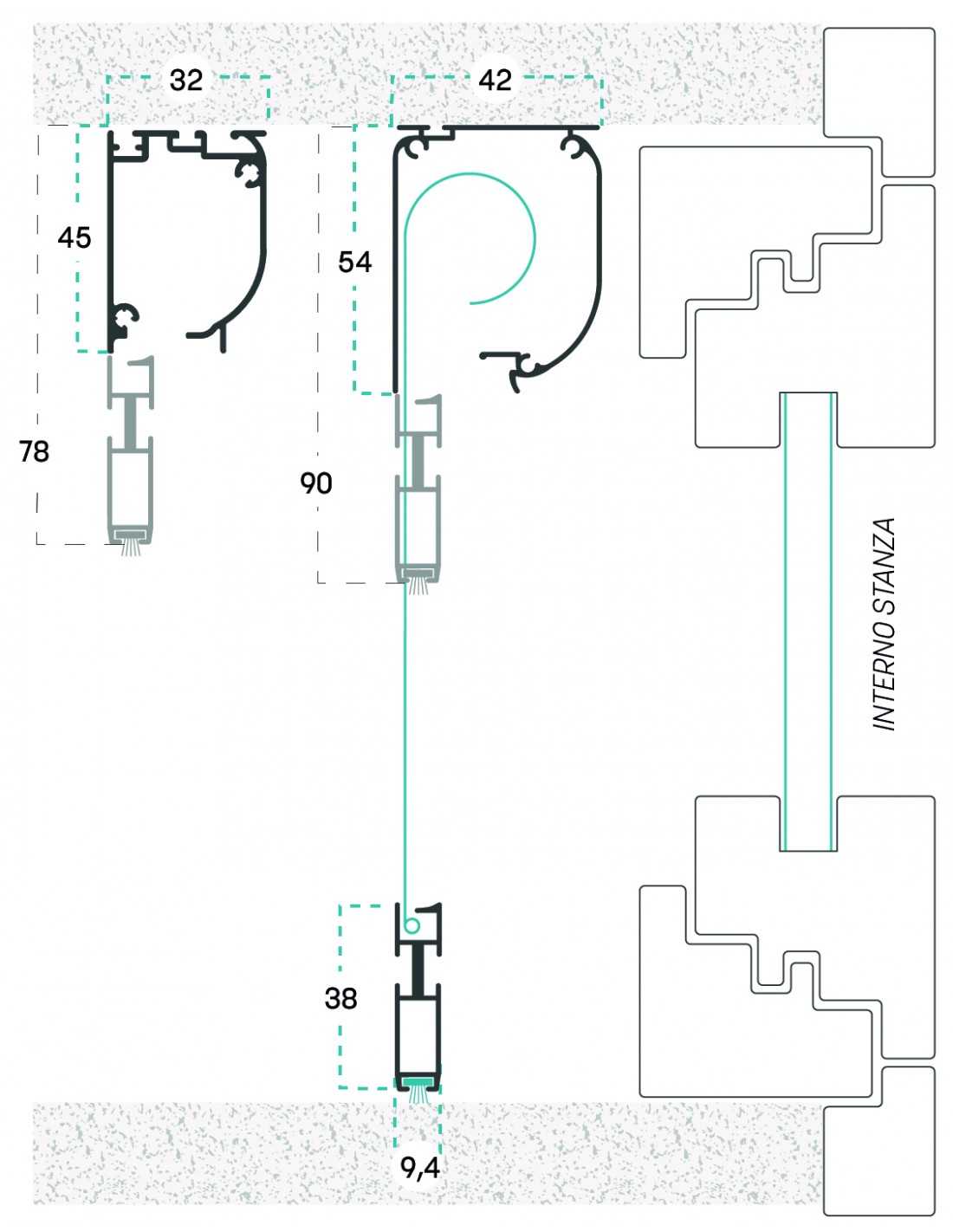 32
42
45
54
78
90
INTERNO STANZA
38
9,4