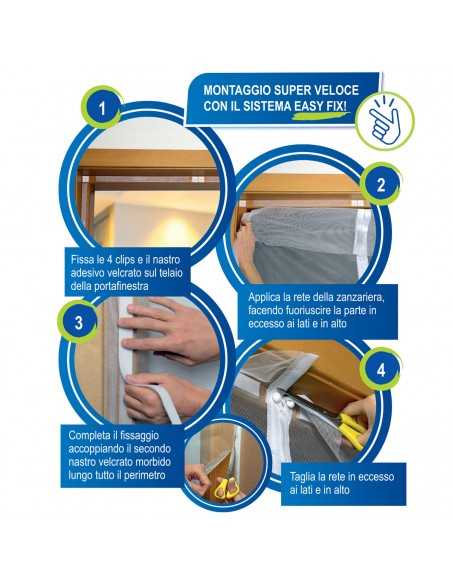 MONTAGGIO SUPER VELOCE CON IL SISTEMA EASY FIX!

1

Fissa le 4 clips e il nastro adesivo velcrato sul telaio della portafinestra

2

Applica la rete della zanzariera, facendo fuoriuscire la parte in eccesso ai lati e in alto

3

Completa il fissaggio accoppiando il secondo nastro velcrato morbido lungo tutto il perimetro

4

Taglia la rete in eccesso ai lati e in alto